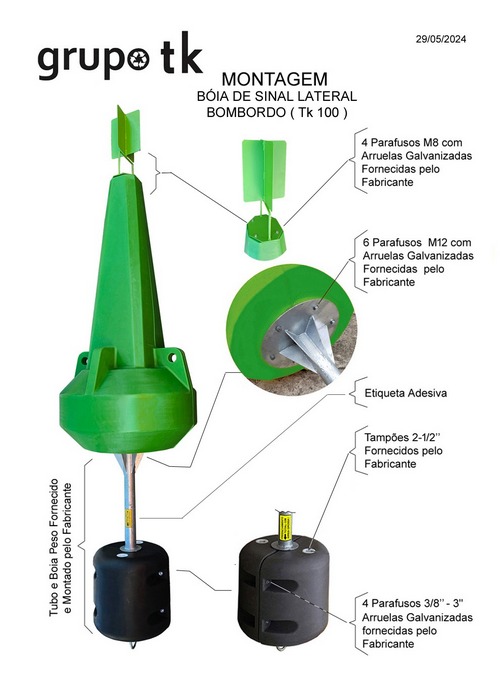 29/05/2024

grupo tk

MONTAGEM
BÓIA DE SINAL LATERAL
BOMBORDO ( Tk 100 )

4 Parafusos M8 com Arruelas Galvanizadas Fornecidas pelo Fabricante

6 Parafusos M12 com Arruelas Galvanizadas Fornecidas pelo Fabricante

Etiqueta Adesiva

Tampões 2-1/2'' Fornecidos pelo Fabricante

Tubo e Boia Peso Fornecido e Montado pelo Fabricante

4 Parafusos 3/8'' - 3'' Arruelas Galvanizadas fornecidas pelo Fabricante